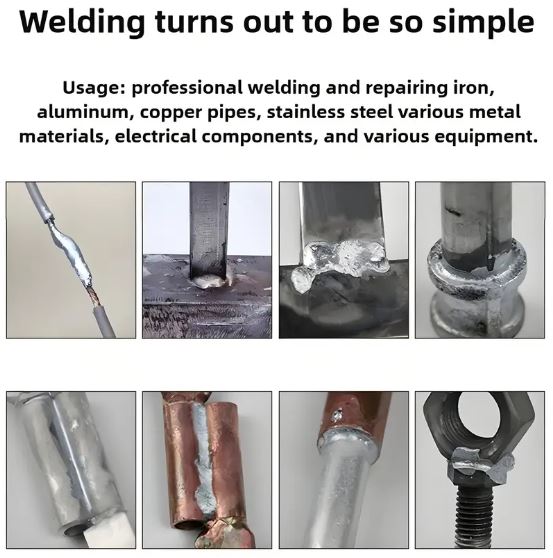 Welding turns out to be so simple

Usage: professional welding and repairing iron, aluminum, copper pipes, stainless steel various metal materials, electrical components, and various equipment.